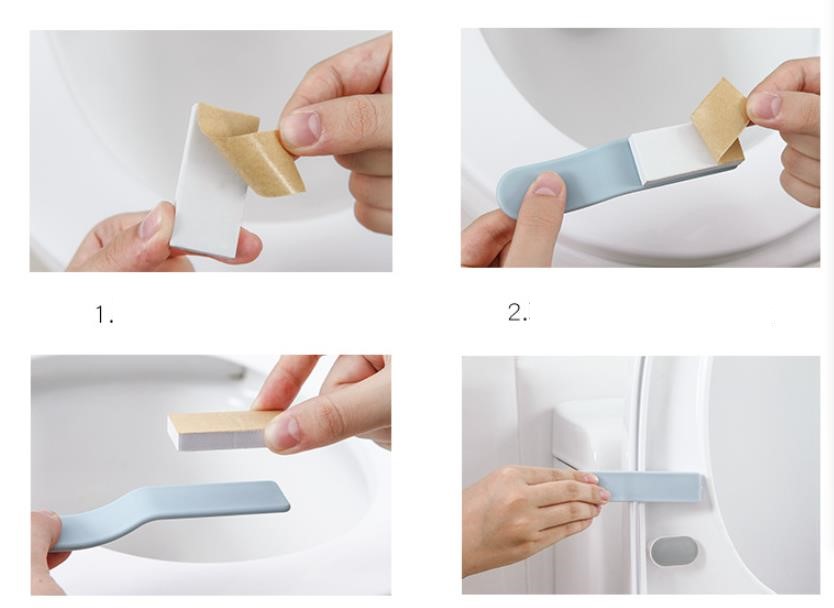 1.

2.