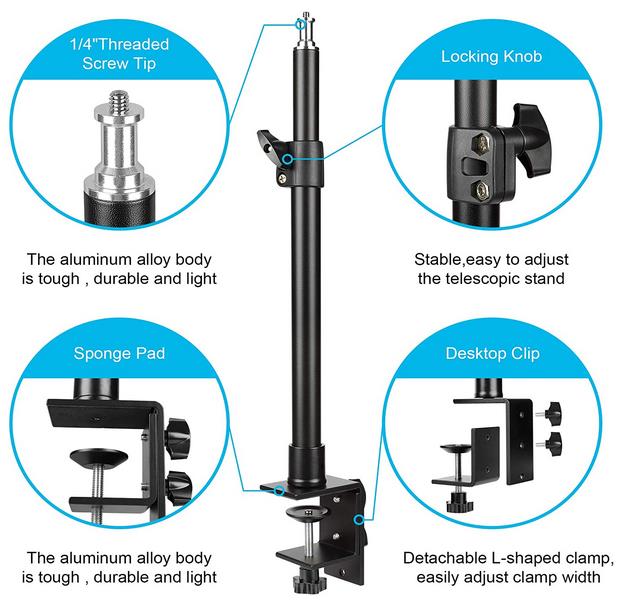 1/4"Threaded Screw Tip

The aluminum alloy body is tough , durable and light

Locking Knob

Stable,easy to adjust the telescopic stand

Sponge Pad

The aluminum alloy body is tough , durable and light

Desktop Clip

Detachable L-shaped clamp, easily adjust clamp width