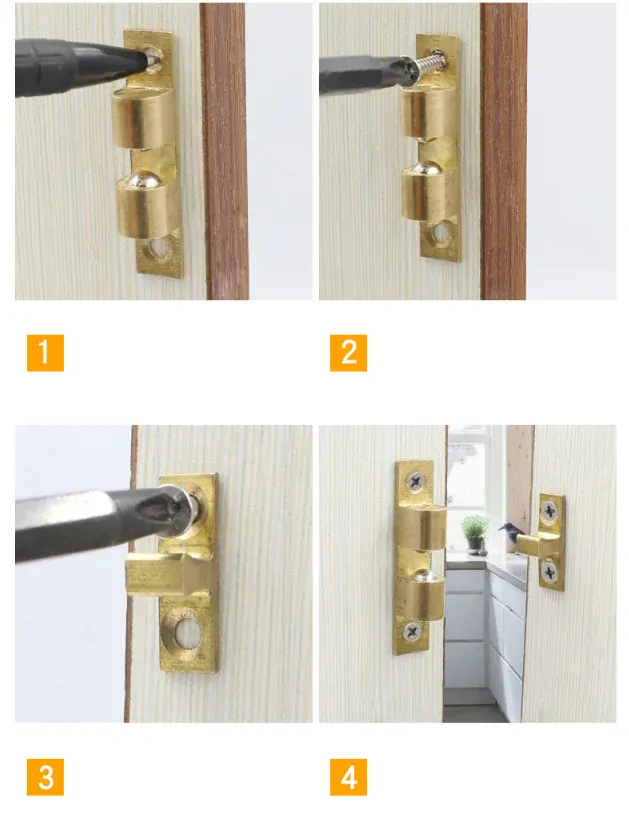 1

2

3

4