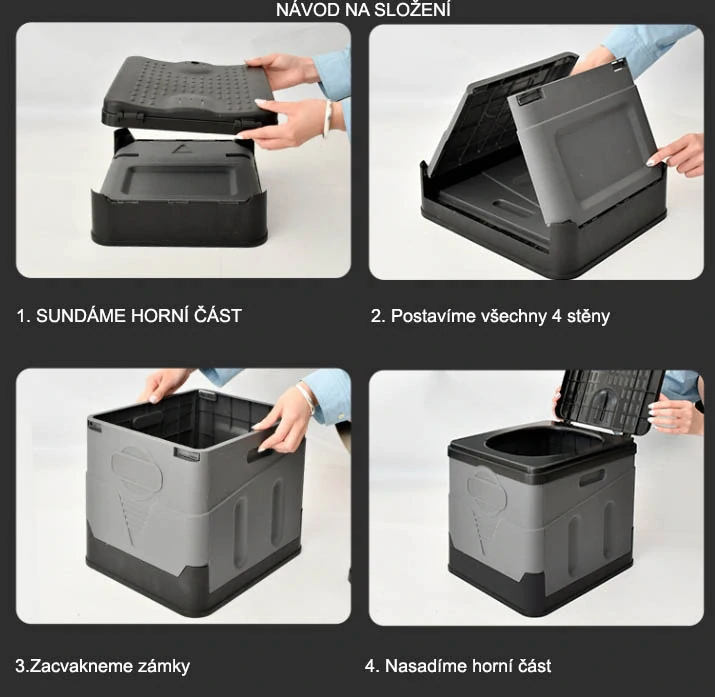 NÁVOD NA SLOŽENÍ

1. SUNDÁME HORNÍ ČÁST

2. Postavíme všechny 4 stěny

3.Zacvakneme zámky

4. Nasadíme horní část