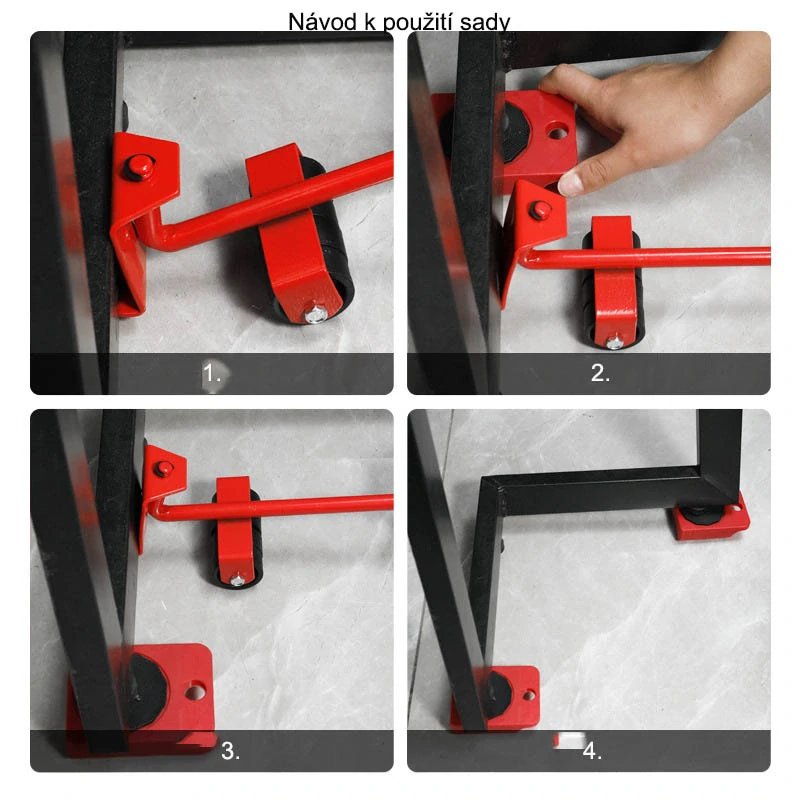 Návod k použití sady

1.

2.

3.

4.