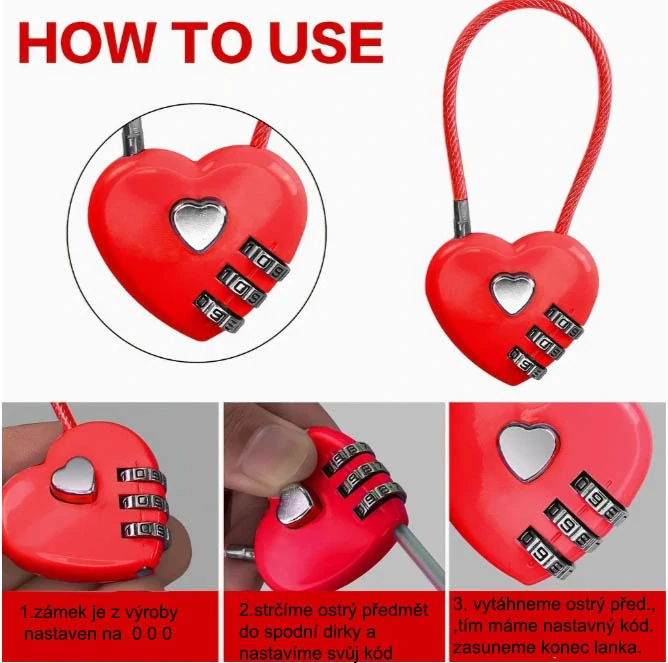 HOW TO USE

1.zámek je z výroby nastaven na 0 0 0

2.strčíme ostrý předmět do spodní dirky a nastavíme svůj kód

3. vytáhneme ostrý před., ,tím máme nastavný kód. zasuneme konec lanka.