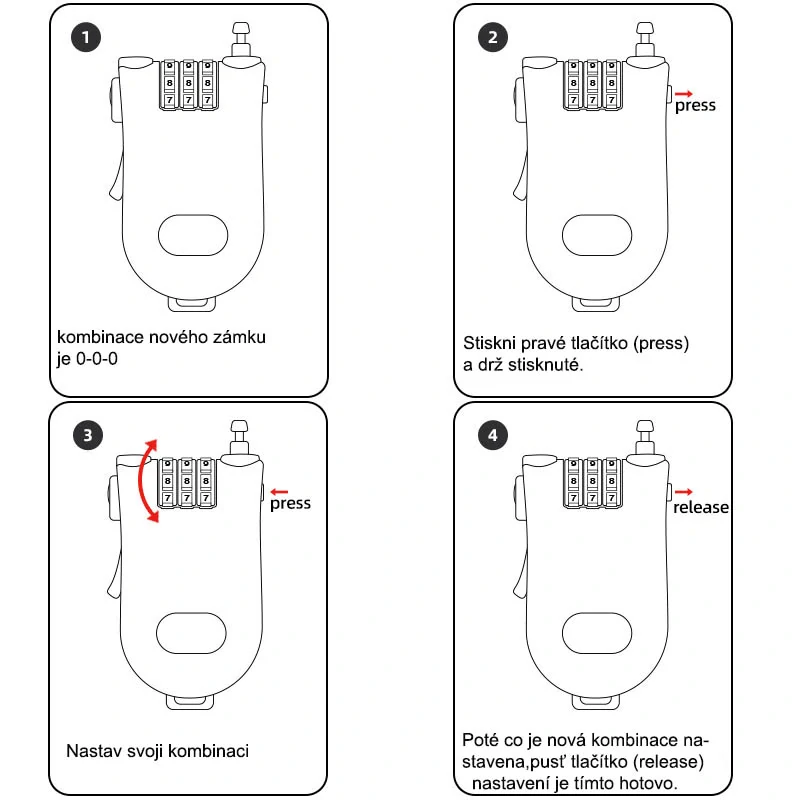 1

0 0 0
8 8 8
7 7 7

kombinace nového zámku je 0-0-0

2

0 0 0
8 8 8
7 7 7

press

Stiskni pravé tlačítko (press) a drž stisknuté.

3

0 0 0
8 8 8
7 7 7

press

Nastav svoji kombinaci

4

0 0 0
8 8 8
7 7 7

release

Poté co je nová kombinace nastavena,pusť tlačítko (release) nastavení je tímto hotovo.