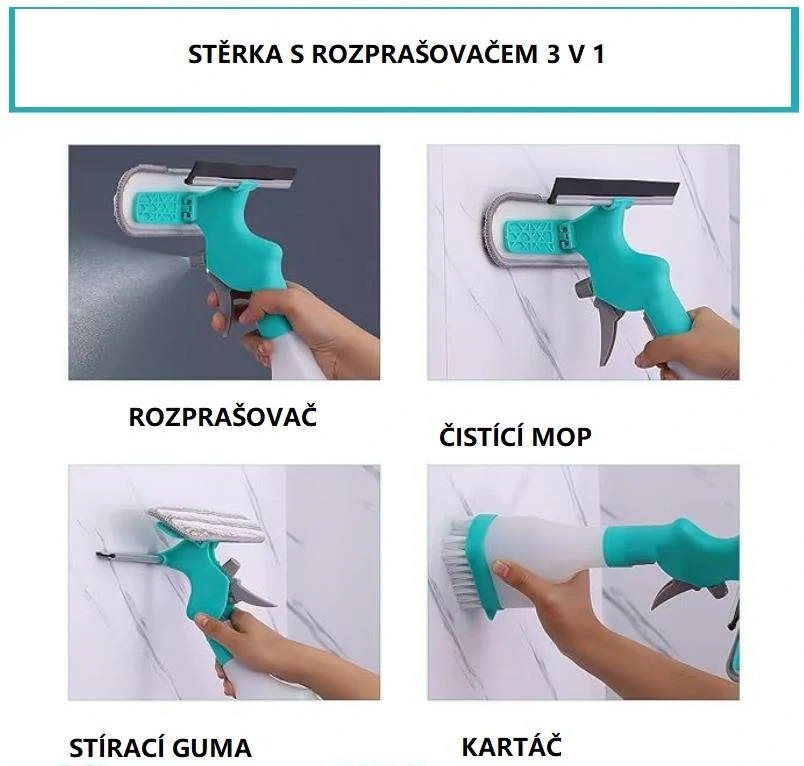 STĚRKA S ROZPRAŠOVAČEM 3 V 1

ROZPRAŠOVAČ

ČISTÍCÍ MOP

STÍRACÍ GUMA

KARTÁČ