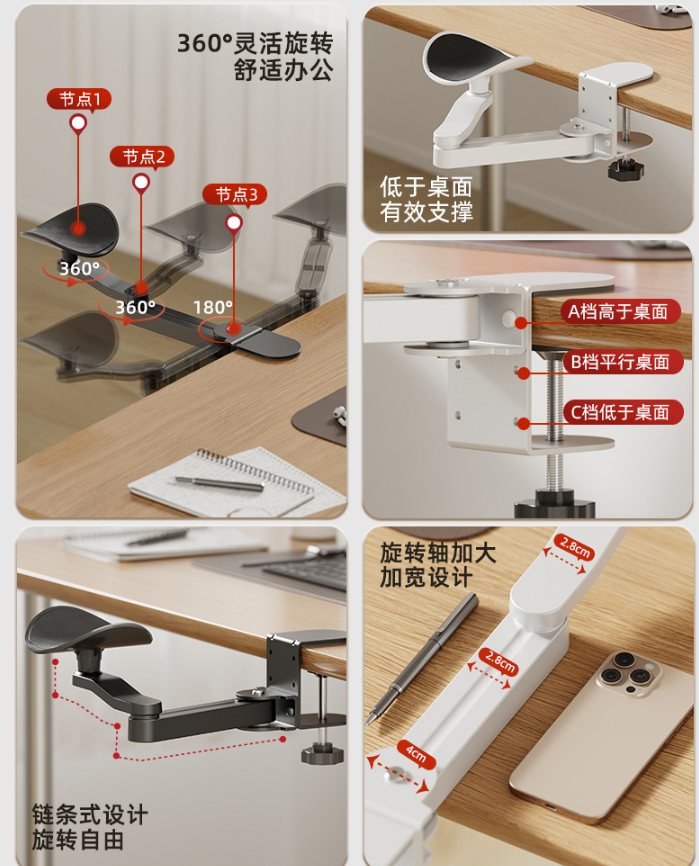 360°灵活旋转
舒适办公

节点1
节点2
节点3
360°
360°
180°

低于桌面
有效支撑

A档高于桌面
B档平行桌面
C档低于桌面

链条式设计
旋转自由

旋转轴加大
加宽设计
2.8cm
2.8cm
4cm