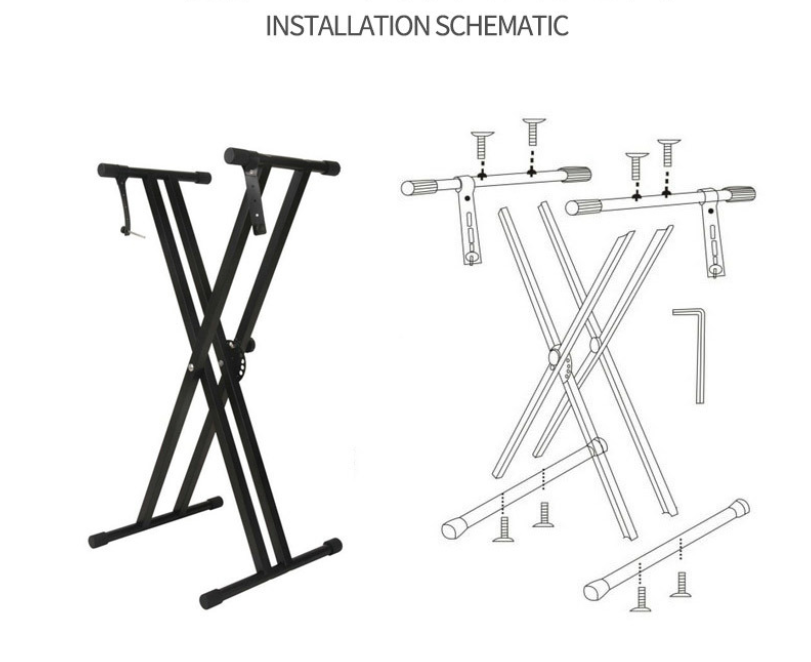 INSTALLATION SCHEMATIC