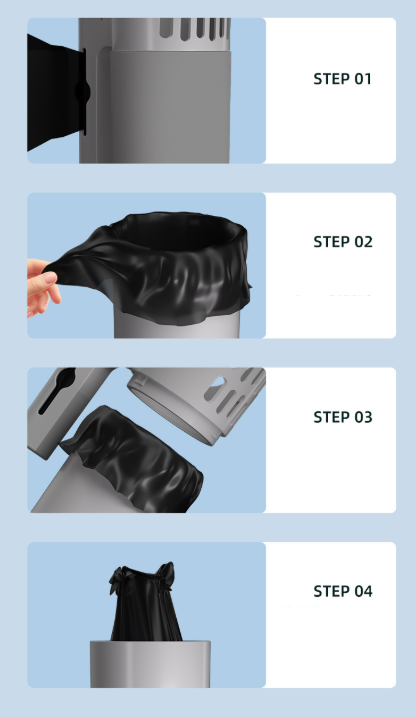 STEP 01

STEP 02

STEP 03

STEP 04