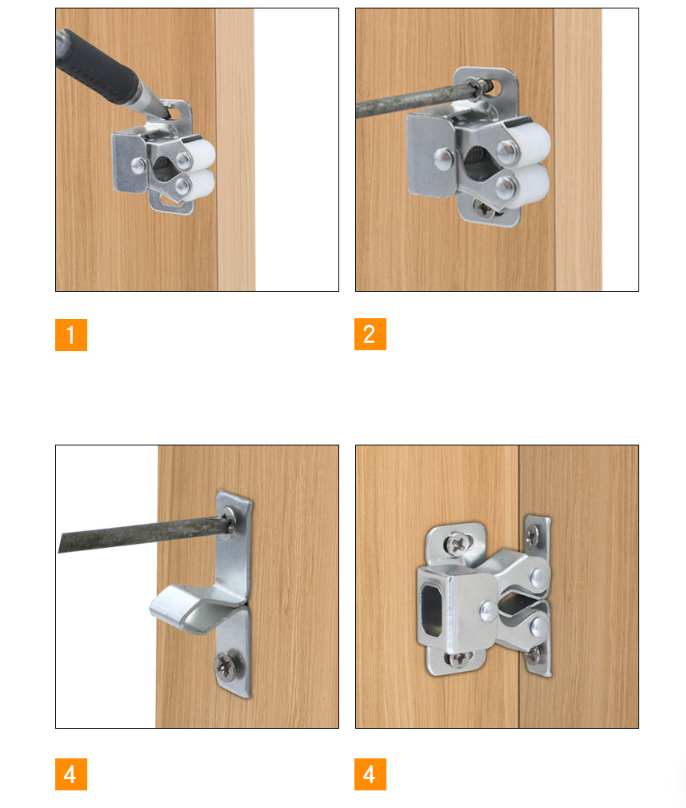 1

2

4

4