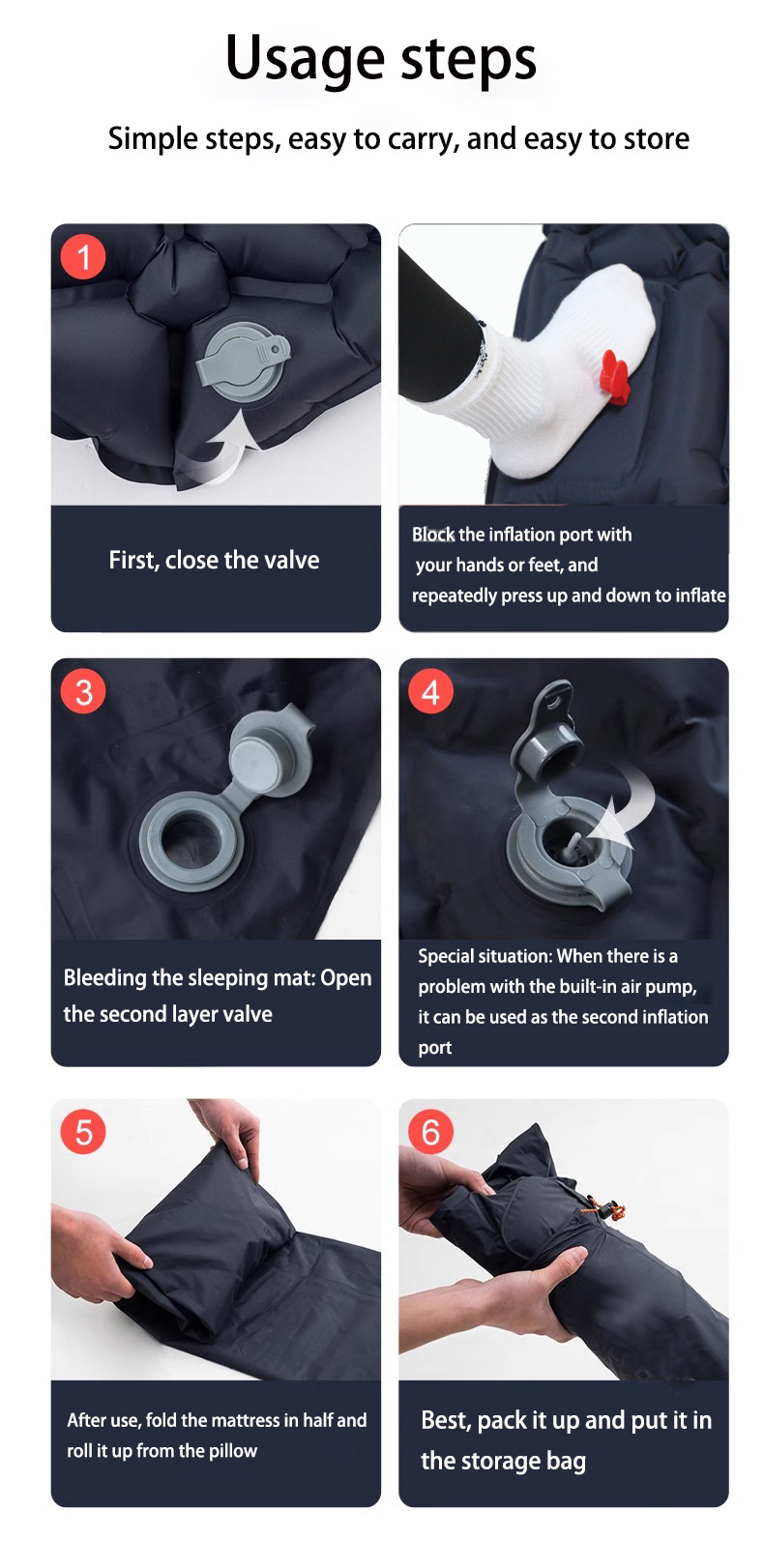 Usage steps

Simple steps, easy to carry, and easy to store

1

First, close the valve

Block the inflation port with your hands or feet, and repeatedly press up and down to inflate

3

Bleeding the sleeping mat: Open the second layer valve

4

Special situation: When there is a problem with the built-in air pump, it can be used as the second inflation port

5

After use, fold the mattress in half and roll it up from the pillow

6

Best, pack it up and put it in the storage bag