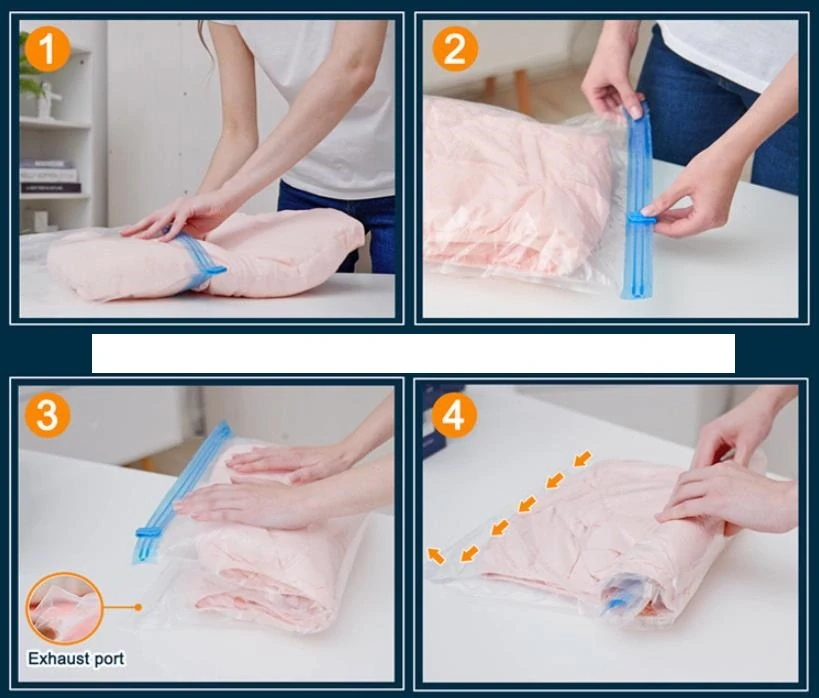 1

2

3

Exhaust port

4