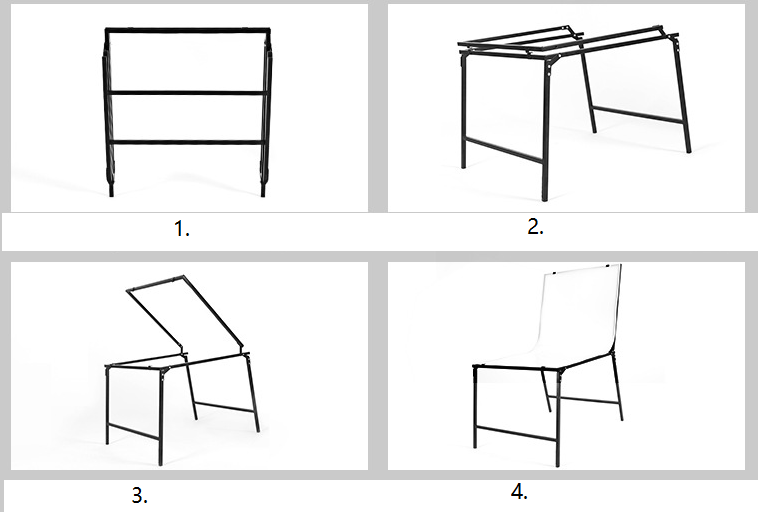 1.

2.

3.

4.