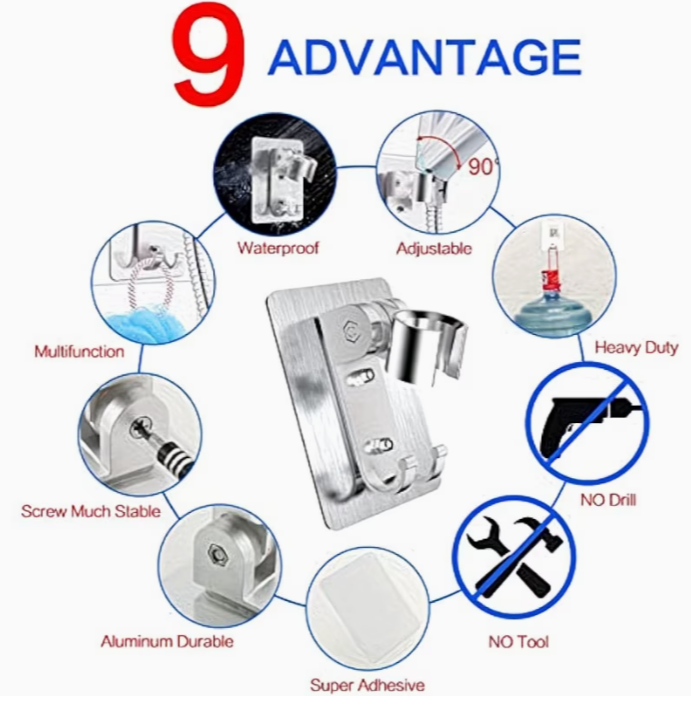 9 ADVANTAGE

Waterproof

Adjustable

90°

Heavy Duty

NO Drill

NO Tool

Super Adhesive

Aluminum Durable

Screw Much Stable

Multifunction