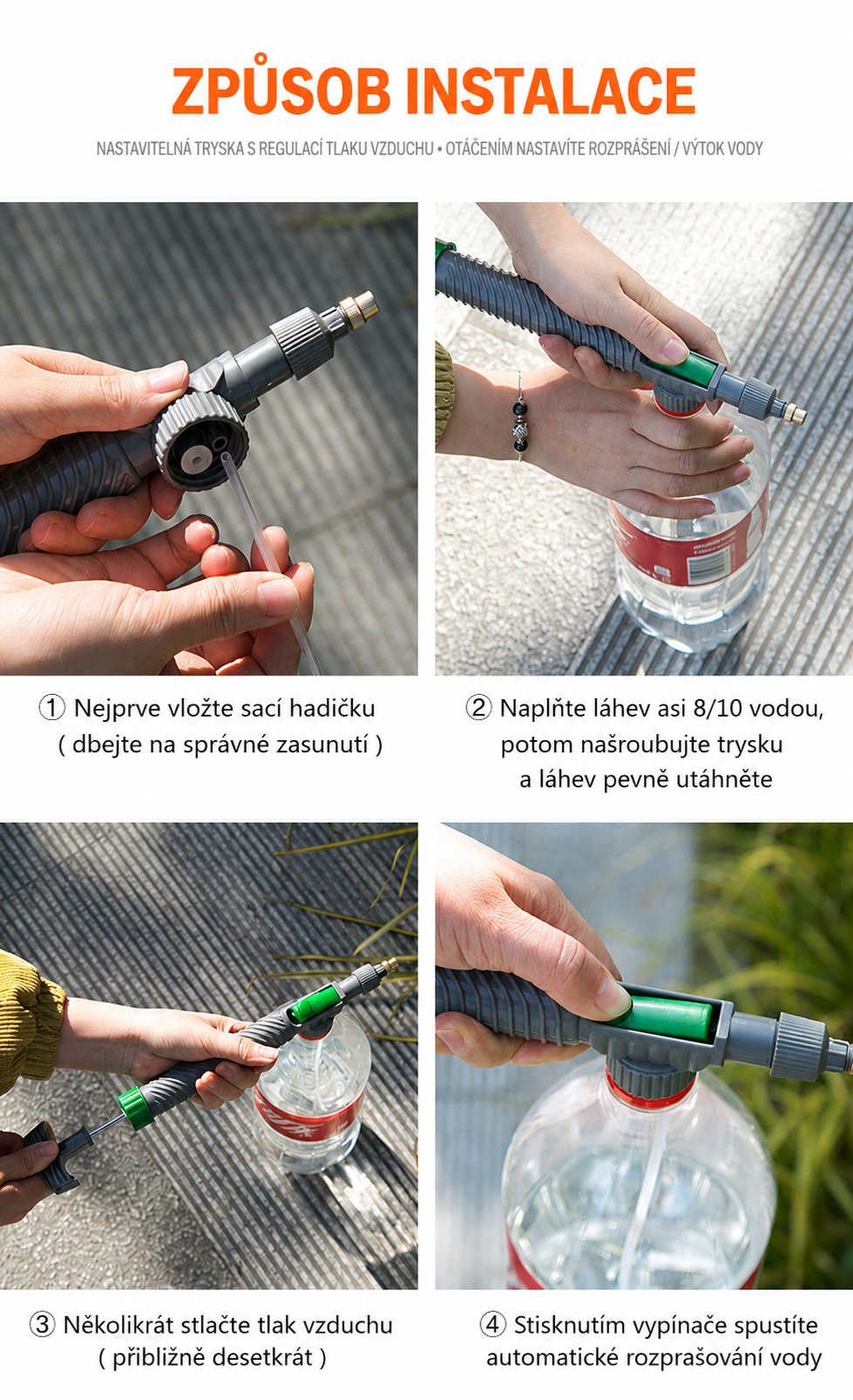 ZPŮSOB INSTALACE

NASTAVITELNÁ TRYSKA S REGULACÍ TLAKU VZDUCHU • OTÁČENÍM NASTAVÍTE ROZPRÁŠENÍ / VÝTOK VODY

① Nejprve vložte sací hadičku ( dbejte na správné zasunutí )

② Naplňte láhev asi 8/10 vodou, potom našroubujte trysku a láhev pevně utáhněte

③ Několikrát stlačte tlak vzduchu ( přibližně desetkrát )

④ Stisknutím vypínače spustíte automatické rozprašování vody