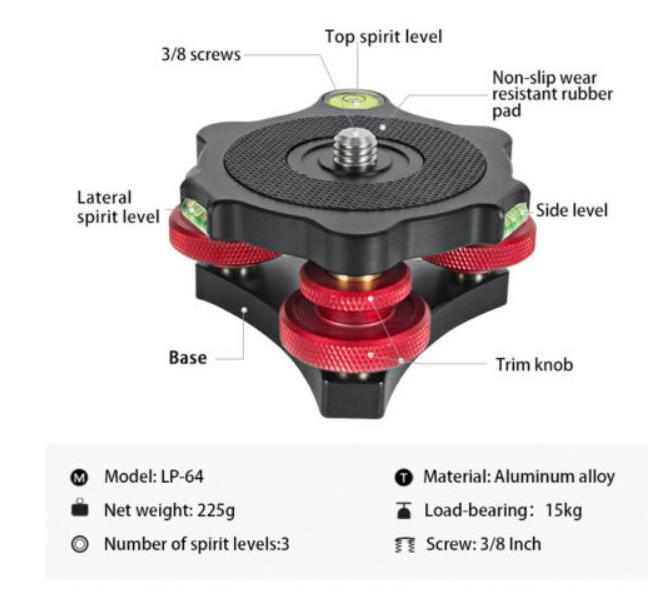 Top spirit level

3/8 screws

Non-slip wear resistant rubber pad

Lateral spirit level

Side level

Base

Trim knob

M Model: LP-64

Net weight: 225g

Number of spirit levels:3

T Material: Aluminum alloy

Load-bearing: 15kg

Screw: 3/8 Inch