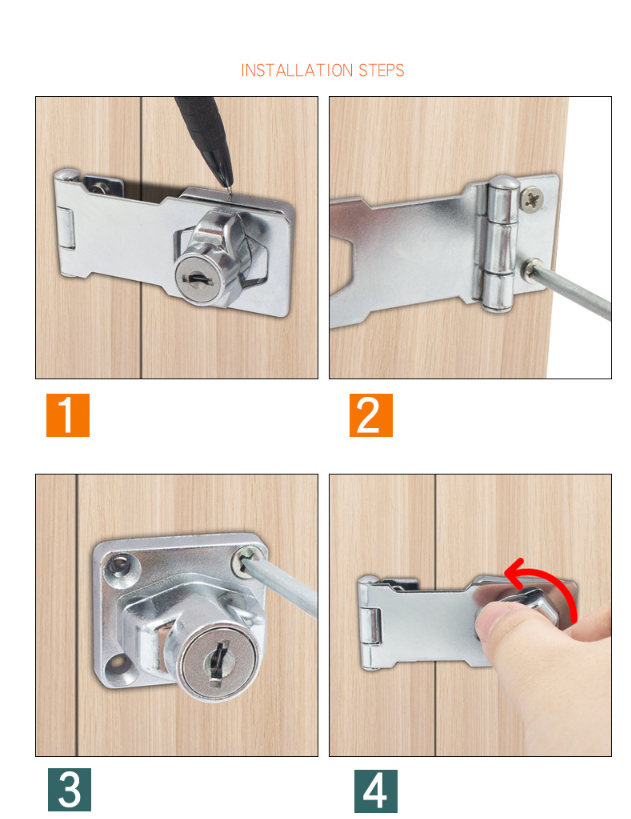 INSTALLATION STEPS

1

2

3

4