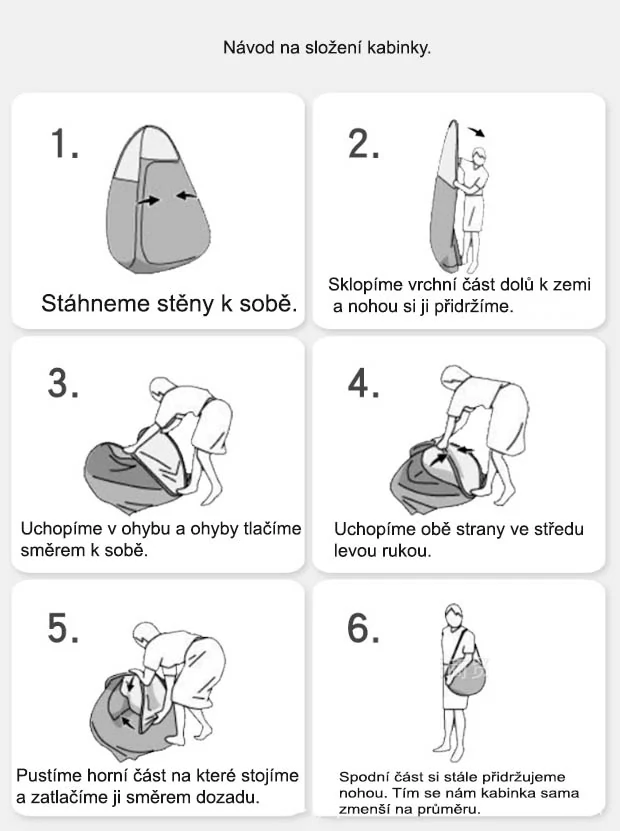 Návod na složení kabinky.

1.

Stáhneme stěny k sobě.

2.

Sklopíme vrchní část dolů k zemi a nohou si ji přidržíme.

3.

Uchopíme v ohybu a ohyby tlačíme směrem k sobě.

4.

Uchopíme obě strany ve středu levou rukou.

5.

Pustíme horní část na které stojíme a zatlačíme ji směrem dozadu.

6.

Spodní část si stále přidržujeme nohou. Tím se nám kabinka sama zmenší na průměru.