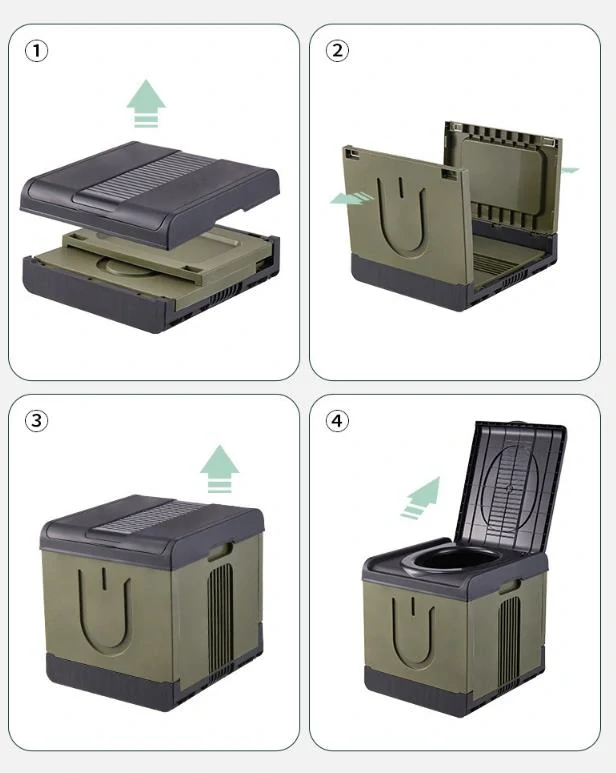 ①

②

③

④