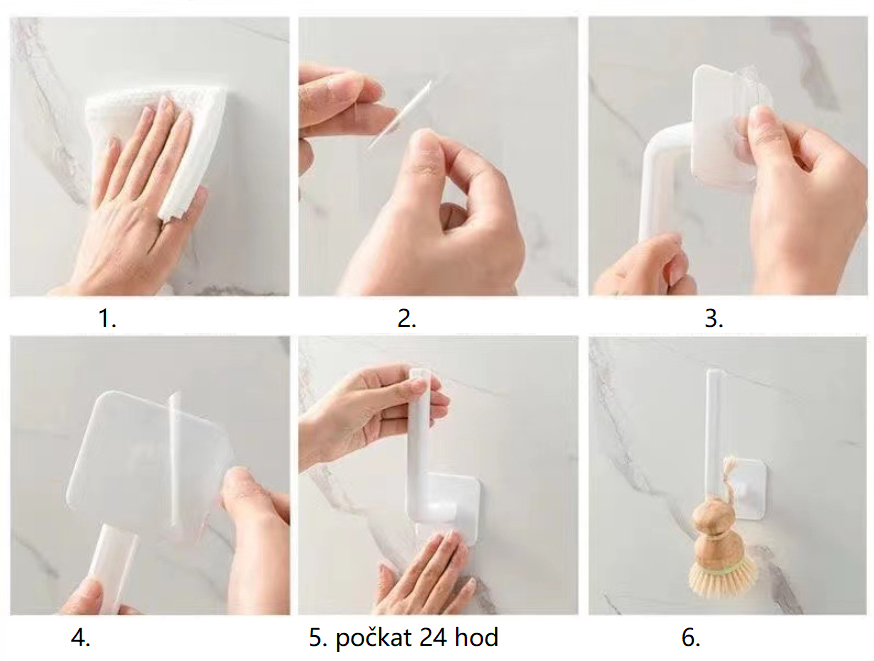 1.

2.

3.

4.

5. počkat 24 hod

6.