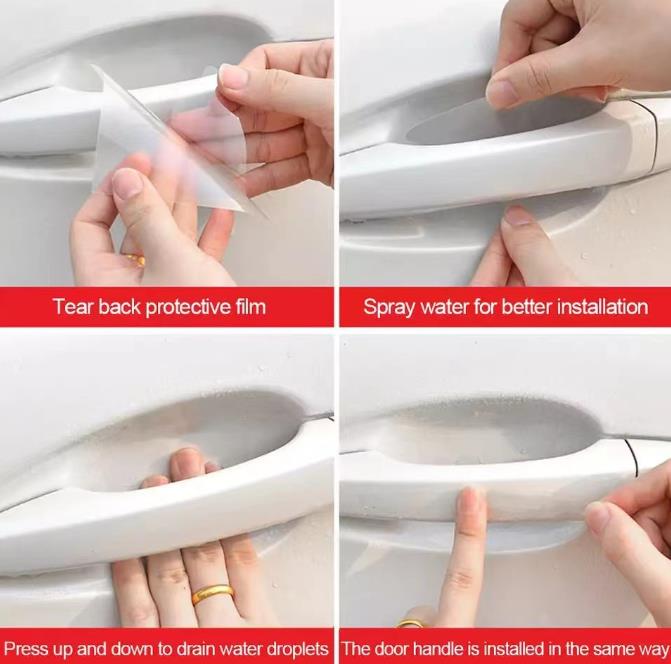 Tear back protective film

Spray water for better installation

Press up and down to drain water droplets

The door handle is installed in the same way