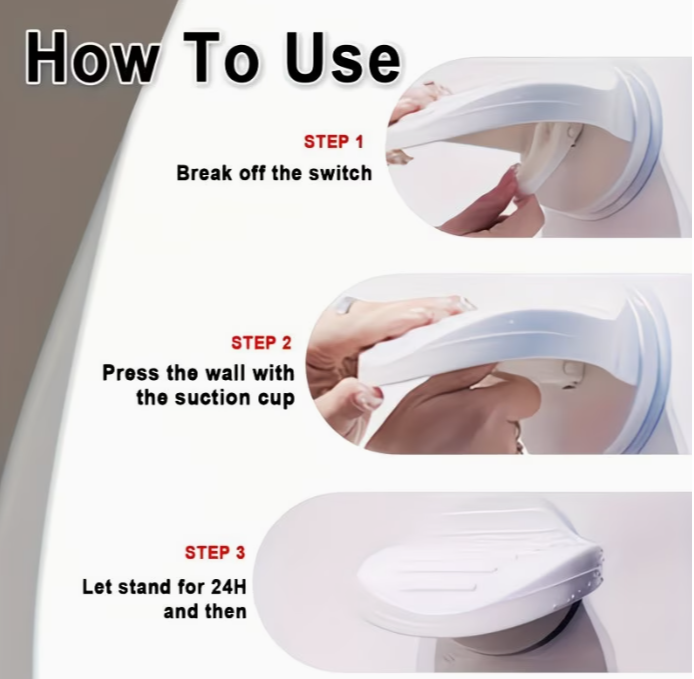 How To Use

STEP 1
Break off the switch

STEP 2
Press the wall with the suction cup

STEP 3
Let stand for 24H and then