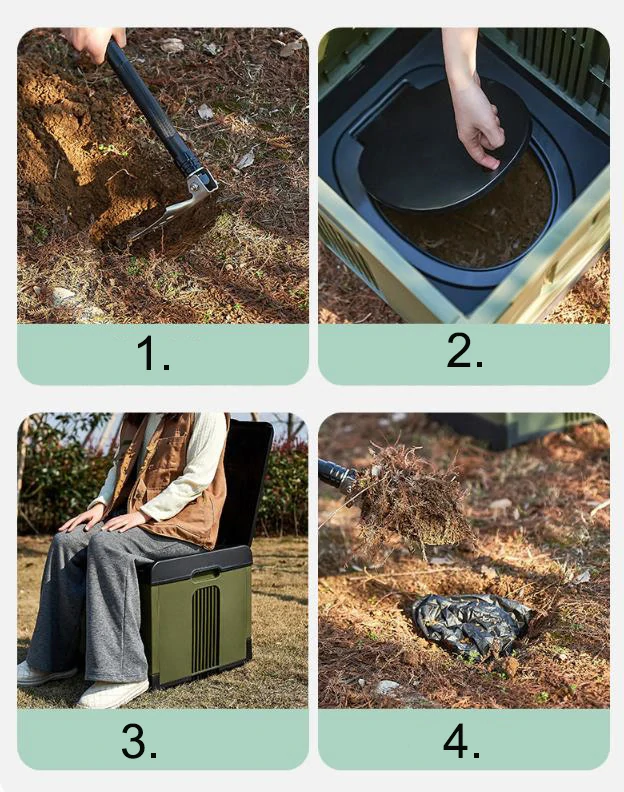 1.

2.

3.

4.