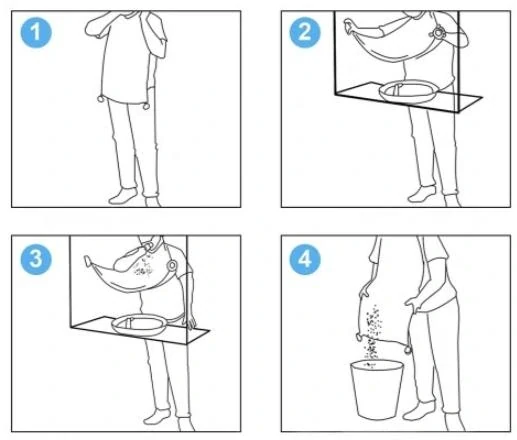 1

2

3

4