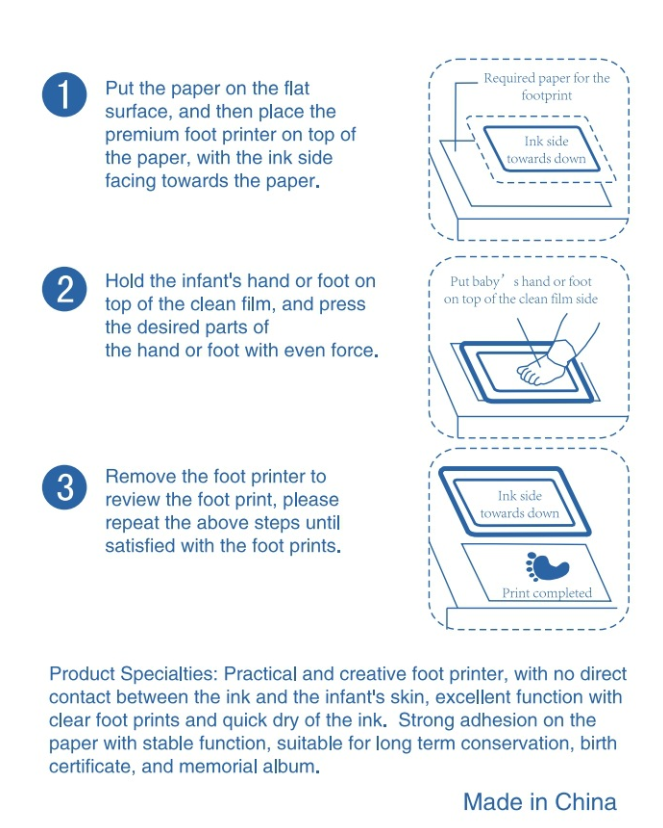 1

Put the paper on the flat surface, and then place the premium foot printer on top of the paper, with the ink side facing towards the paper.

Required paper for the footprint

Ink side towards down

2

Hold the infant's hand or foot on top of the clean film, and press the desired parts of the hand or foot with even force.

Put baby’s hand or foot on top of the clean film side

3

Remove the foot printer to review the foot print, please repeat the above steps until satisfied with the foot prints.

Ink side towards down

Print completed

Product Specialties: Practical and creative foot printer, with no direct contact between the ink and the infant's skin, excellent function with clear foot prints and quick dry of the ink. Strong adhesion on the paper with stable function, suitable for long term conservation, birth certificate, and memorial album.

Made in China