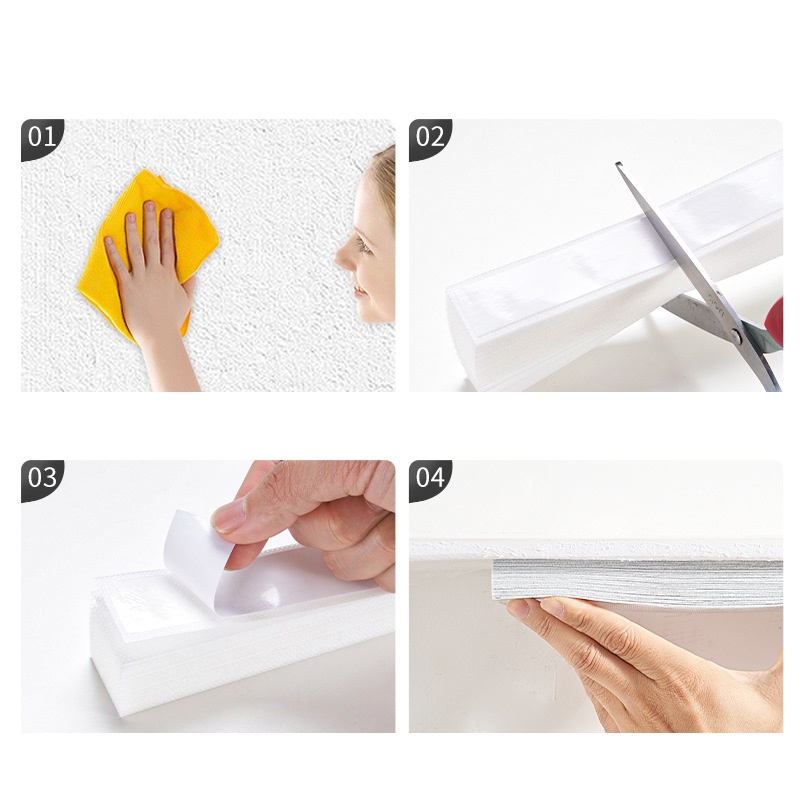 01

02

03

04