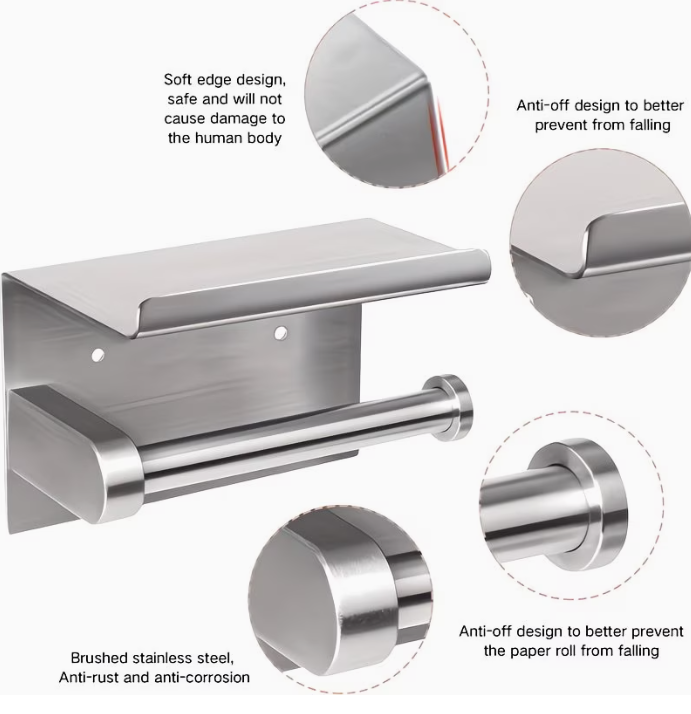 Soft edge design, safe and will not cause damage to the human body

Anti-off design to better prevent from falling

Anti-off design to better prevent the paper roll from falling

Brushed stainless steel, Anti-rust and anti-corrosion