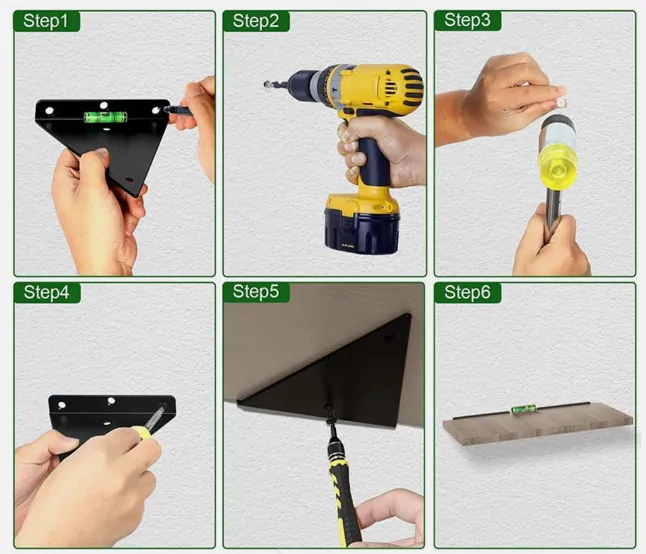 Step1

Step2

Step3

Step4

Step5

Step6