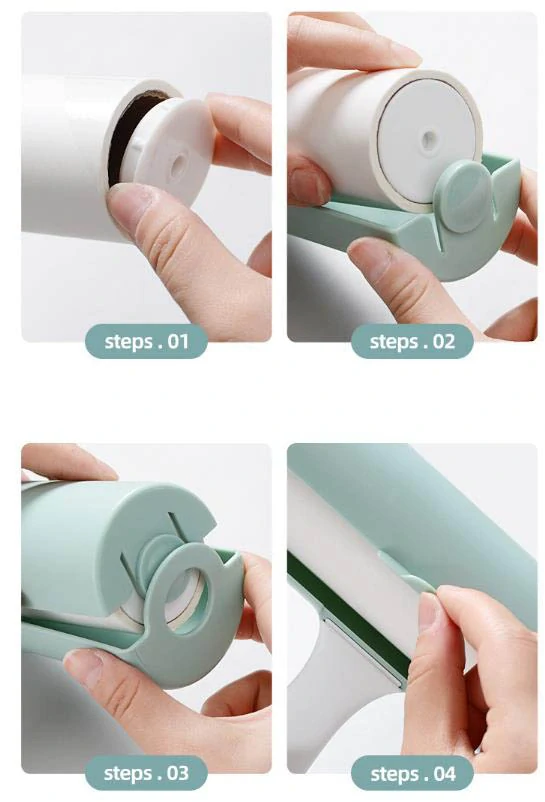 steps . 01

steps . 02

steps . 03

steps . 04