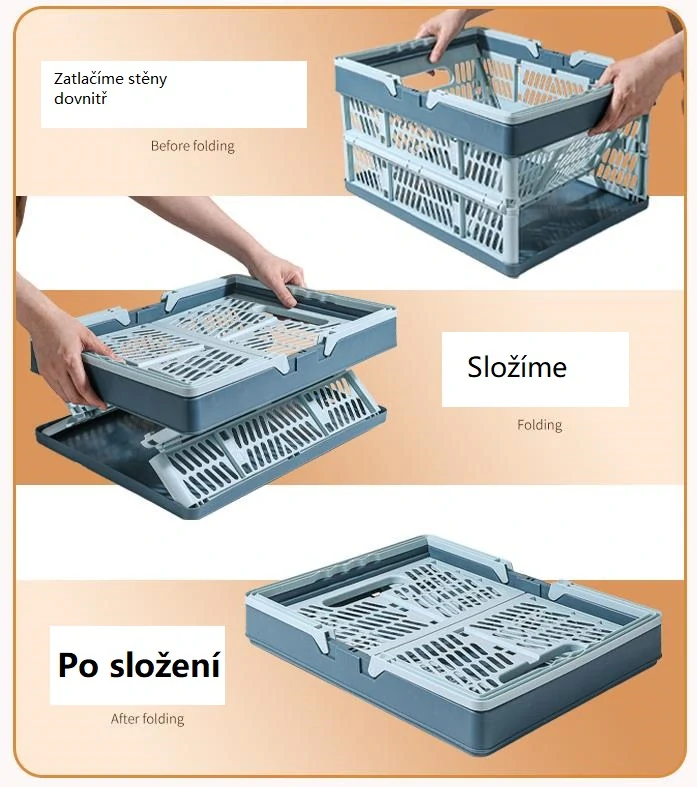 Zatlačíme stěny dovnitř

Before folding

Složíme

Folding

Po složení

After folding