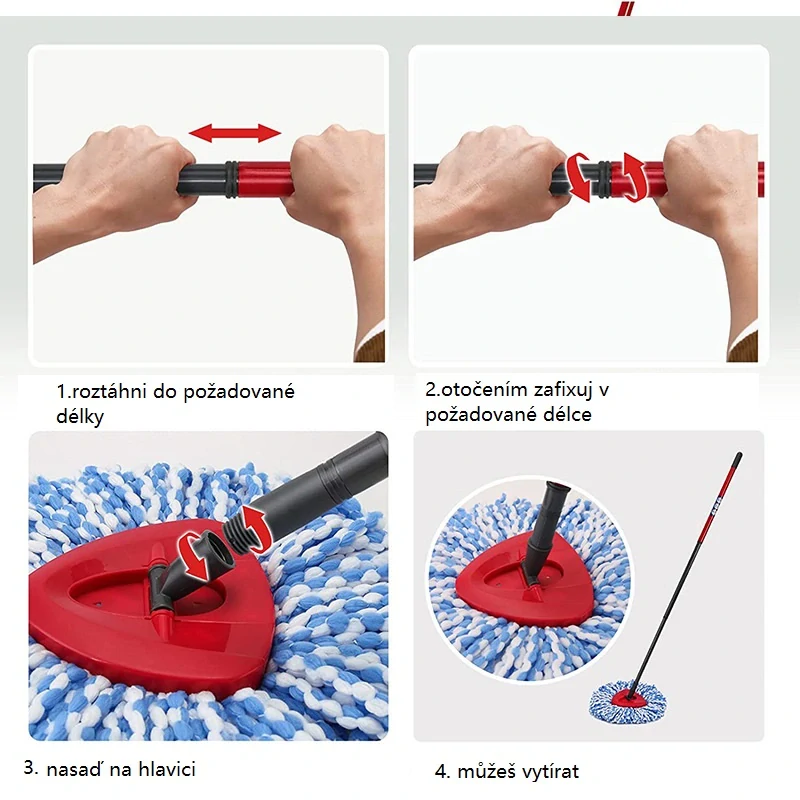 1.roztáhni do požadované délky

2.otočením zafixuj v požadované délce

3. nasaď na hlavici

4. můžeš vytírat