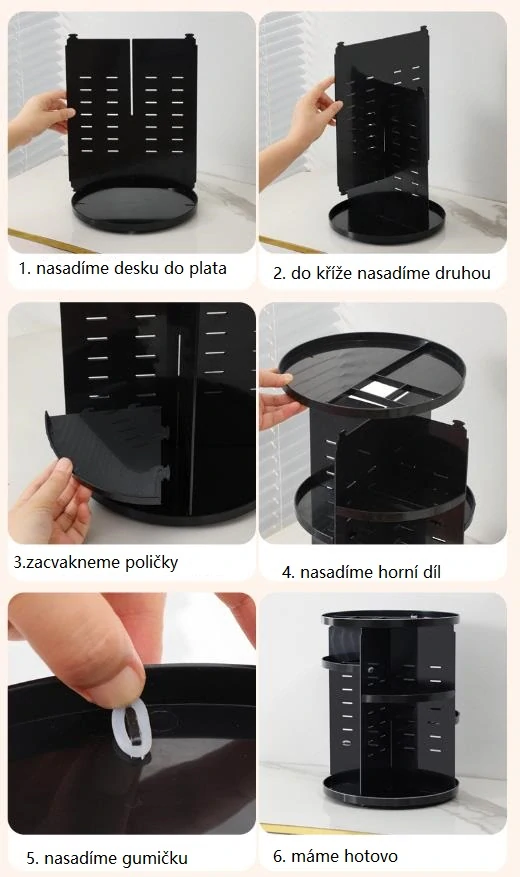 1. nasadíme desku do plata

2. do kříže nasadíme druhou

3.zacvakneme poličky

4. nasadíme horní díl

5. nasadíme gumičku

6. máme hotovo