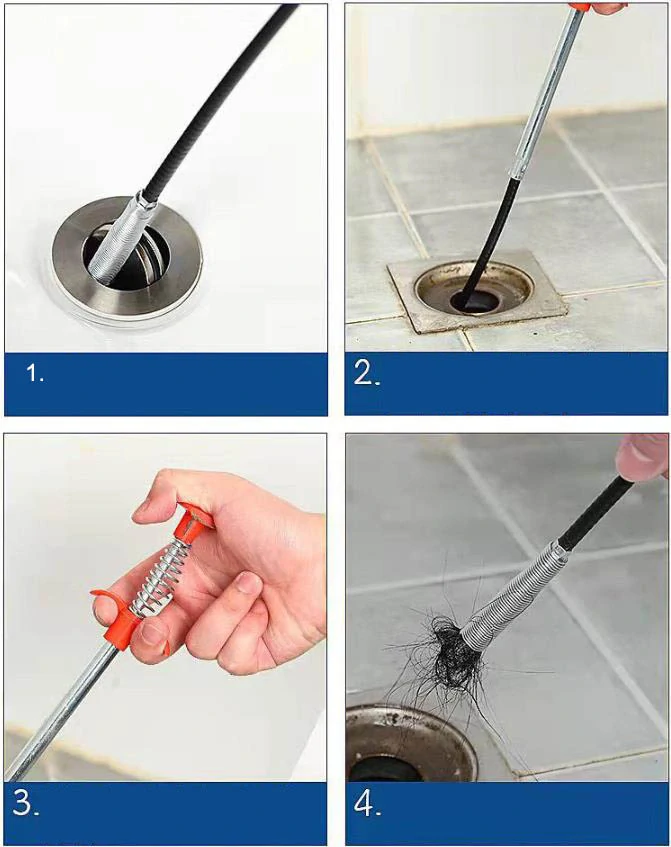 1.

2.

3.

4.