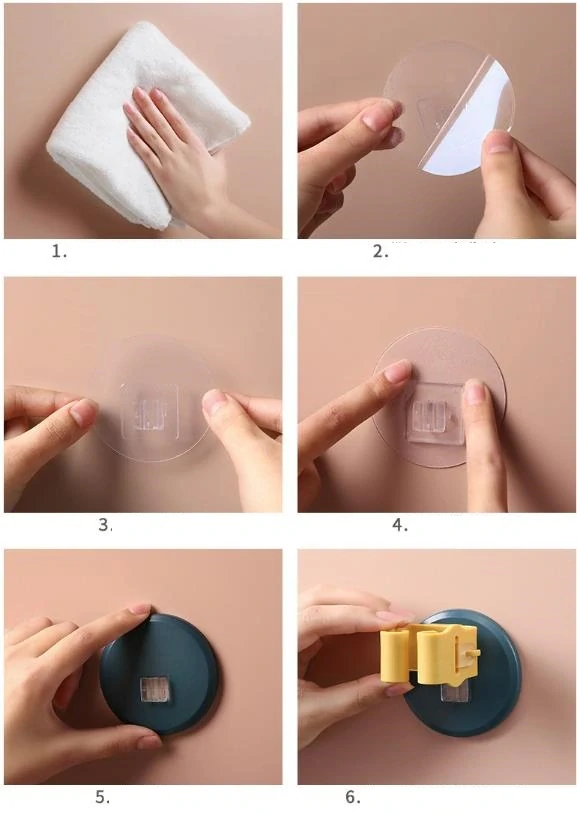 1.

2.

3.

4.

5.

6.