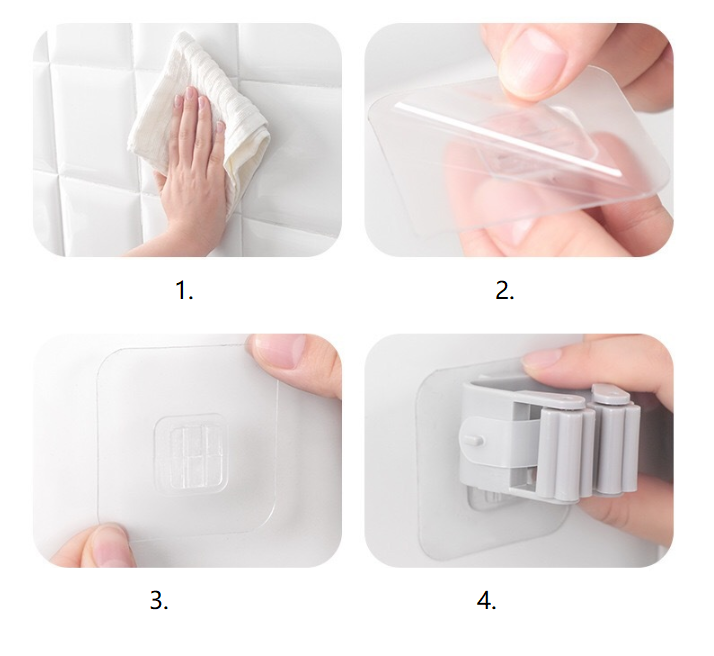 1.

2.

3.

4.