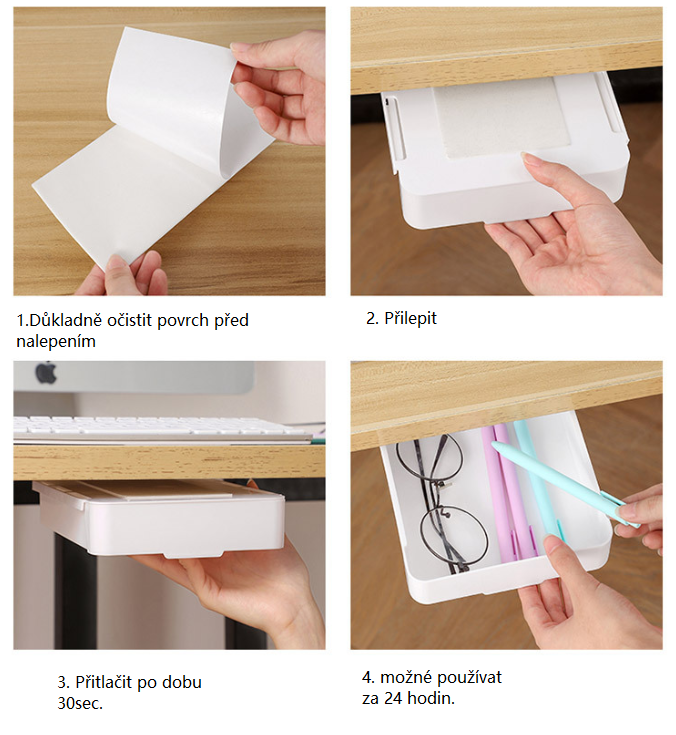 1.Důkladně očistit povrch před nalepením

2. Přilepit

3. Přitlačit po dobu 30sec.

4. možné používat za 24 hodin.