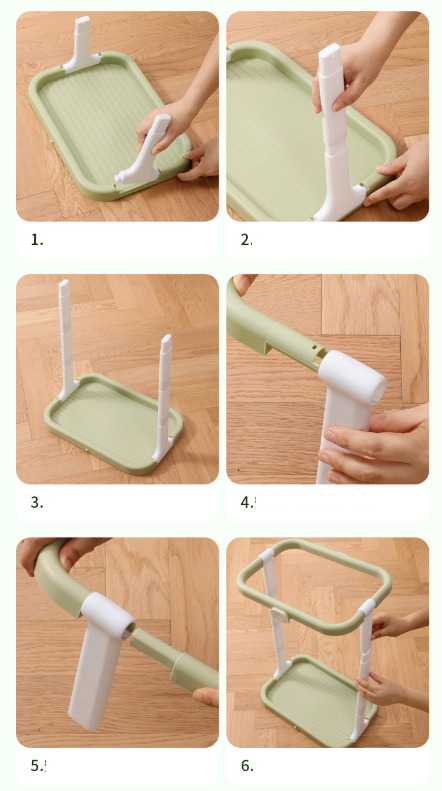 1.

2.

3.

4.

5.

6.