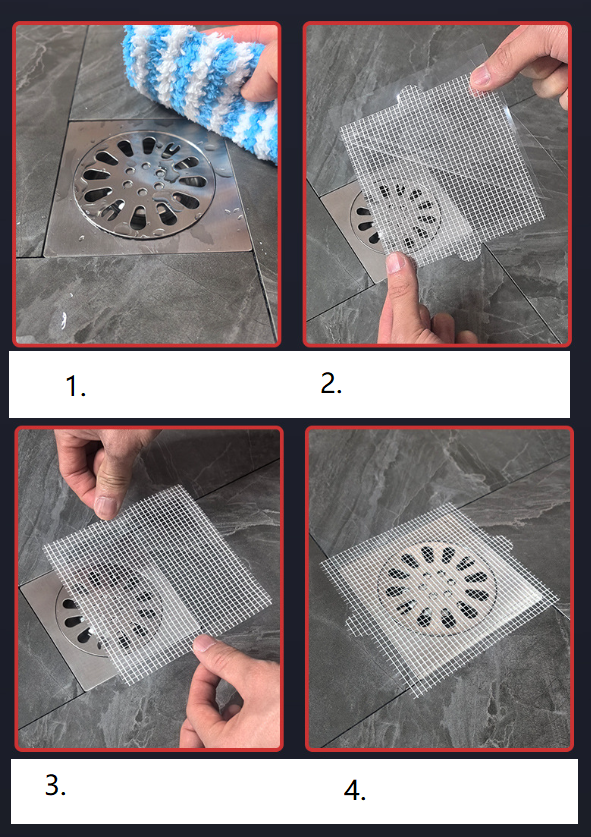 1.

2.

3.

4.