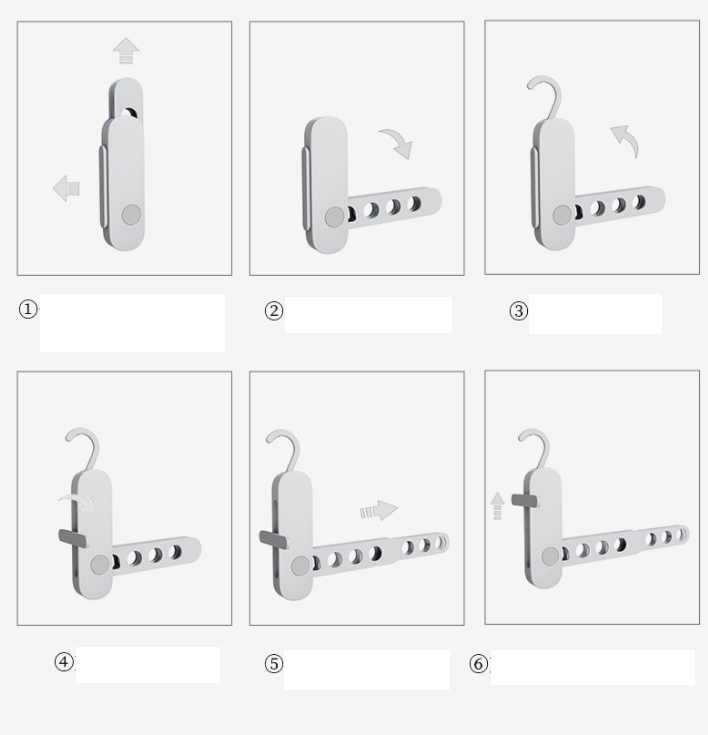 ①

②

③

④

⑤

⑥