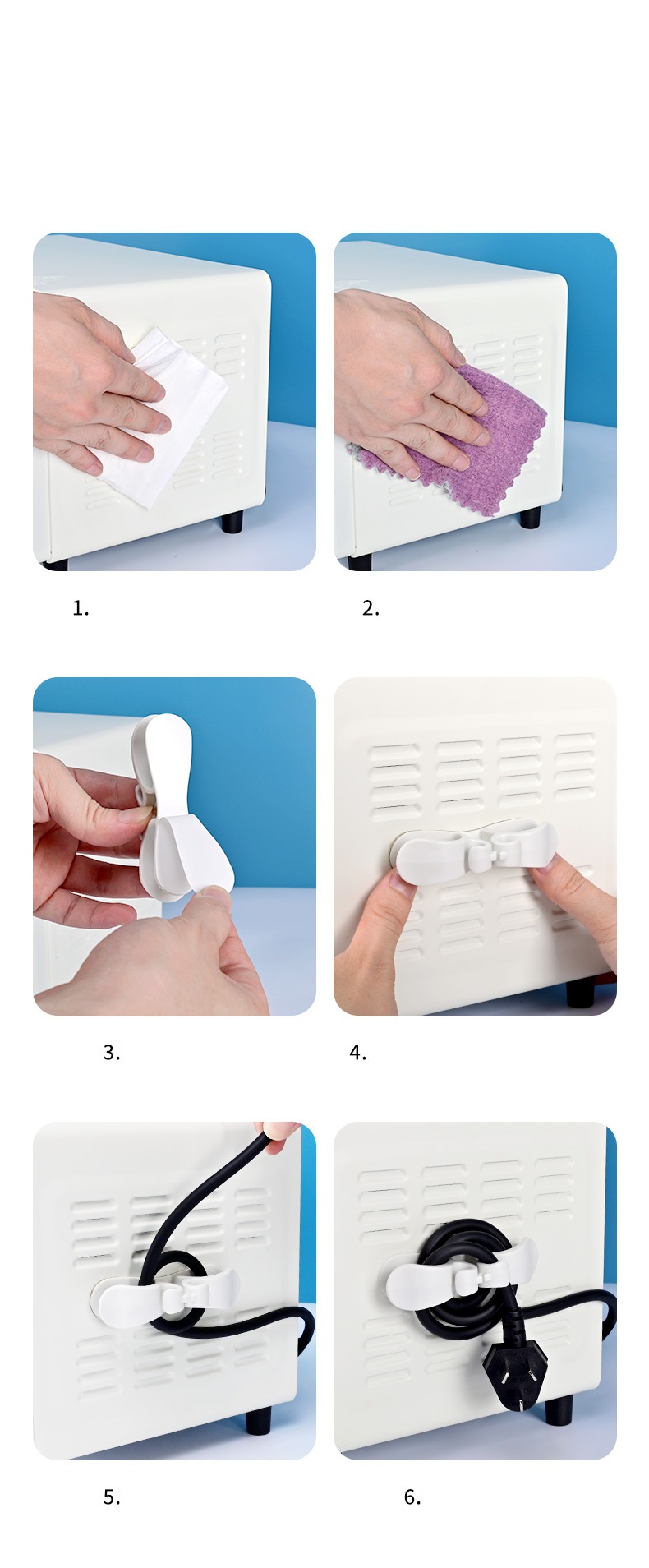 1.

2.

3.

4.

5.

6.