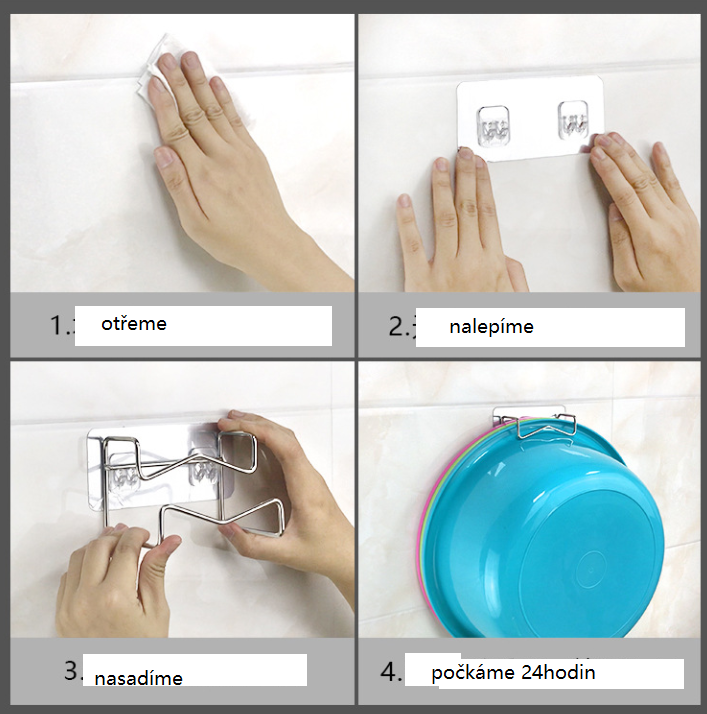 1. otřeme

2. nalepíme

3. nasadíme

4. počkáme 24hodin