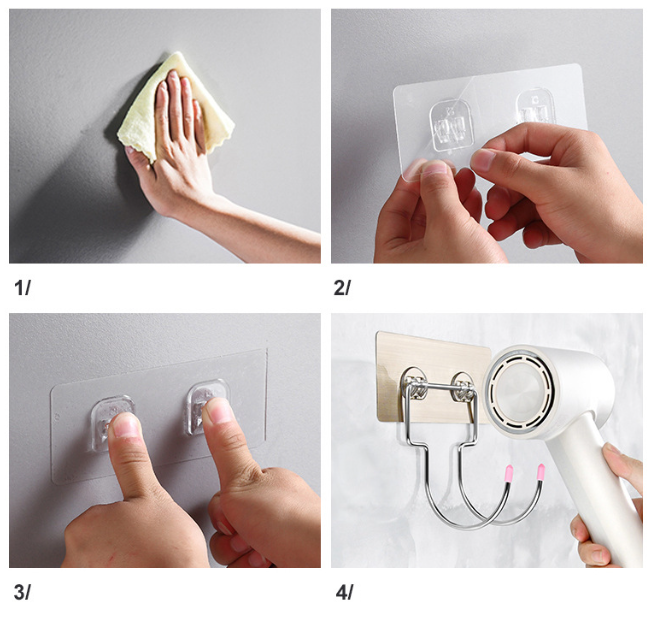 1/

2/

3/

4/