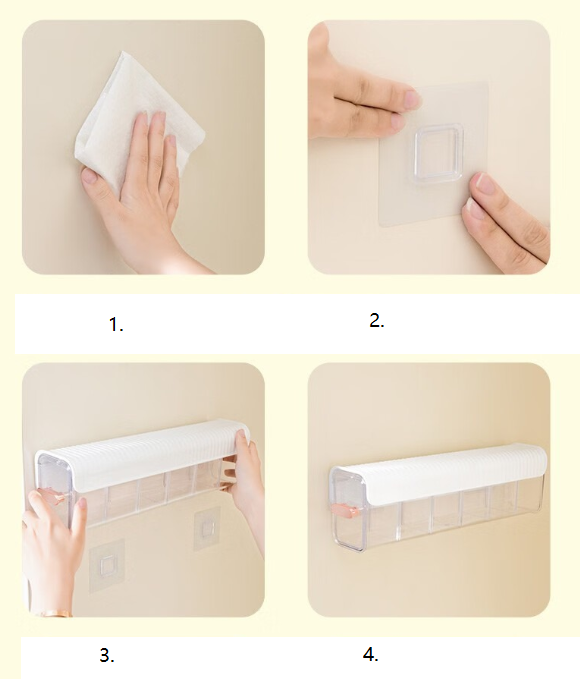 1.

2.

3.

4.