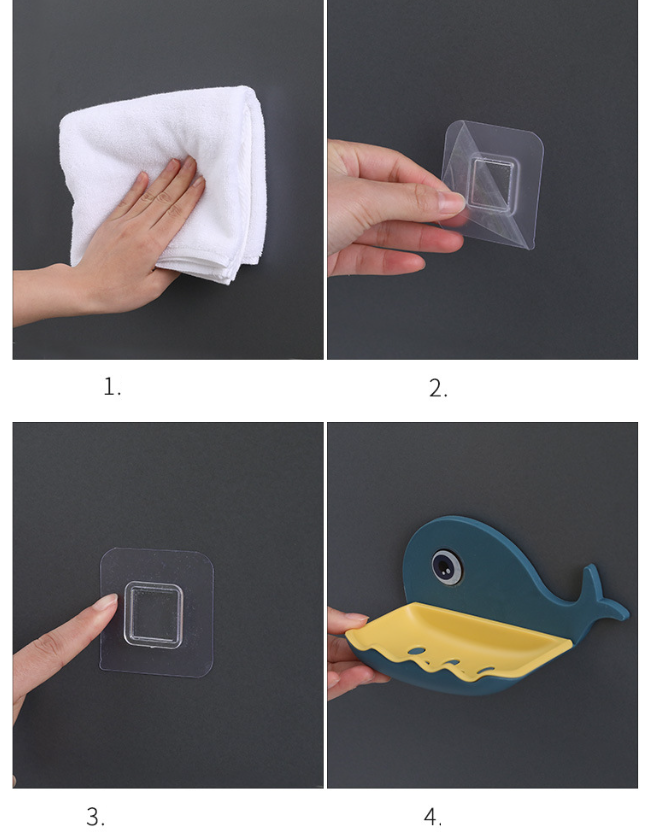 1.

2.

3.

4.