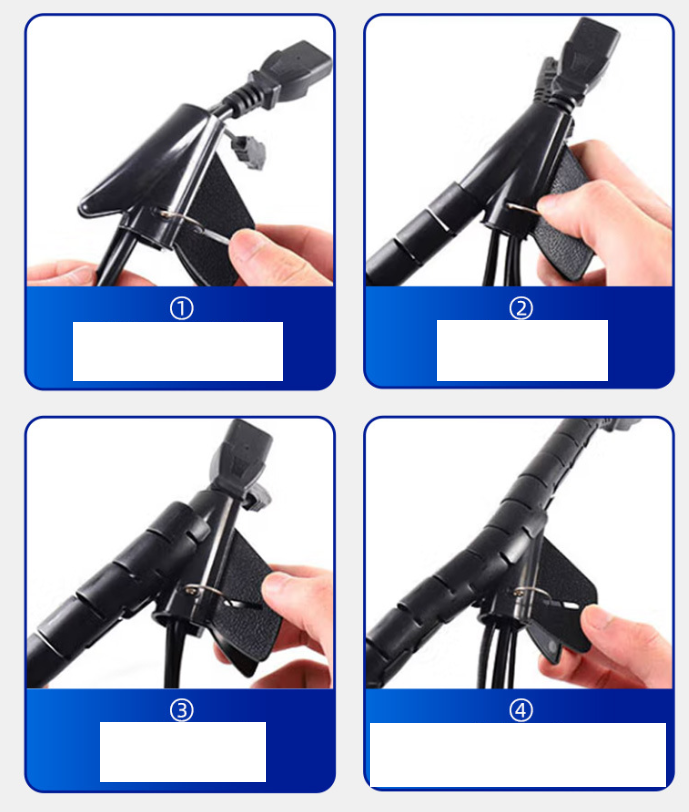 ①

②

③

④