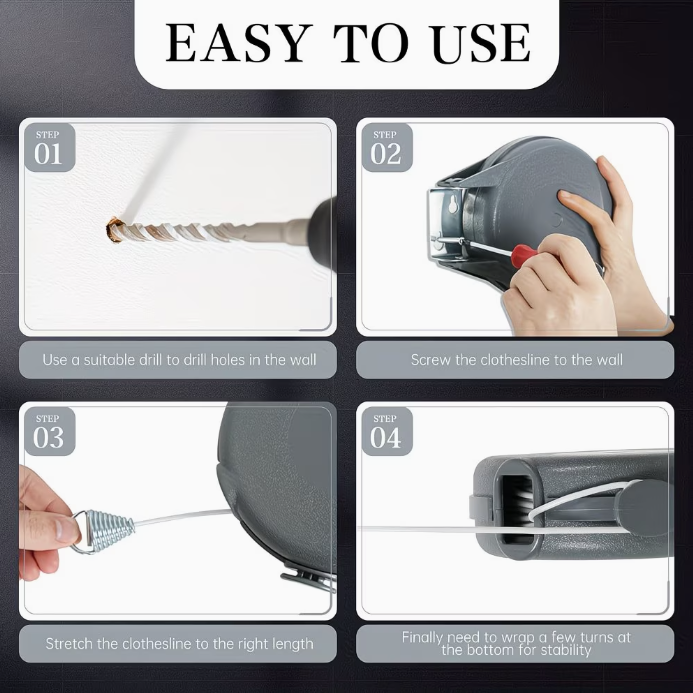 EASY TO USE

STEP
01

Use a suitable drill to drill holes in the wall

STEP
02

Screw the clothesline to the wall

STEP
03

Stretch the clothesline to the right length

STEP
04

Finally need to wrap a few turns at the bottom for stability