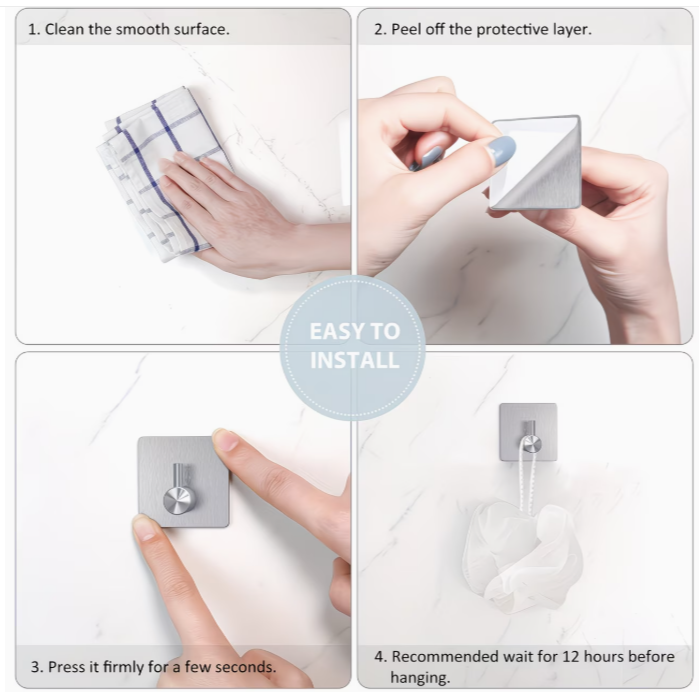 1. Clean the smooth surface.

2. Peel off the protective layer.

EASY TO INSTALL

3. Press it firmly for a few seconds.

4. Recommended wait for 12 hours before hanging.