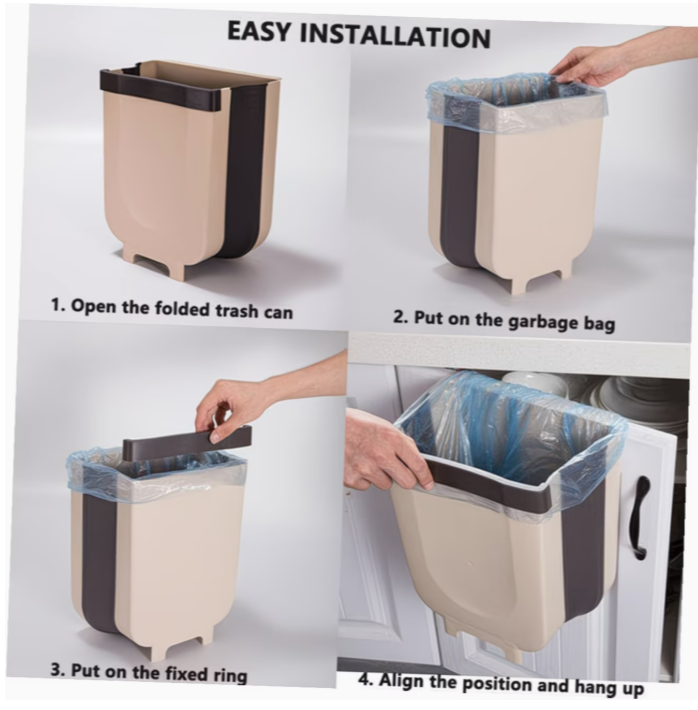 EASY INSTALLATION

1. Open the folded trash can

2. Put on the garbage bag

3. Put on the fixed ring

4. Align the position and hang up